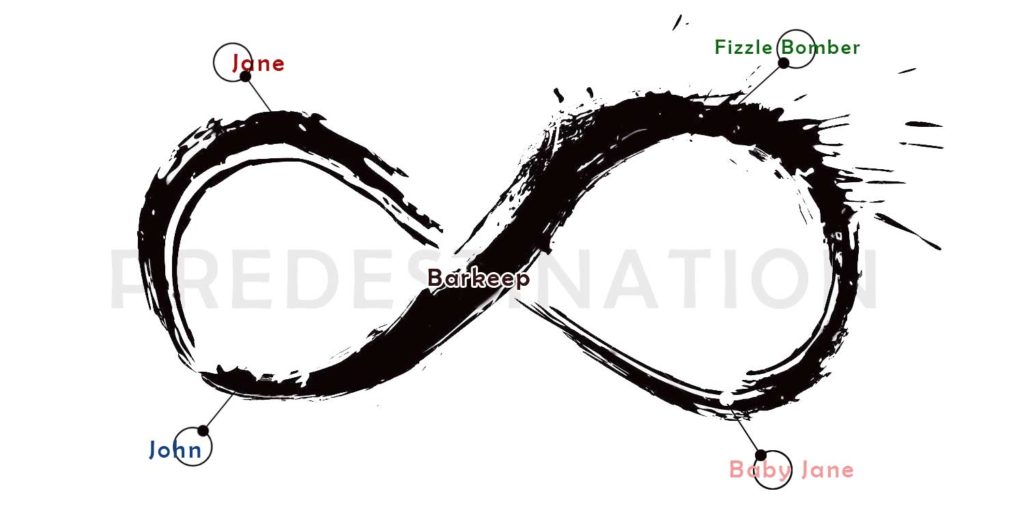 Jane

Fizzle Bomber

PREDESTINATION

Barkeep

John

Baby Jane