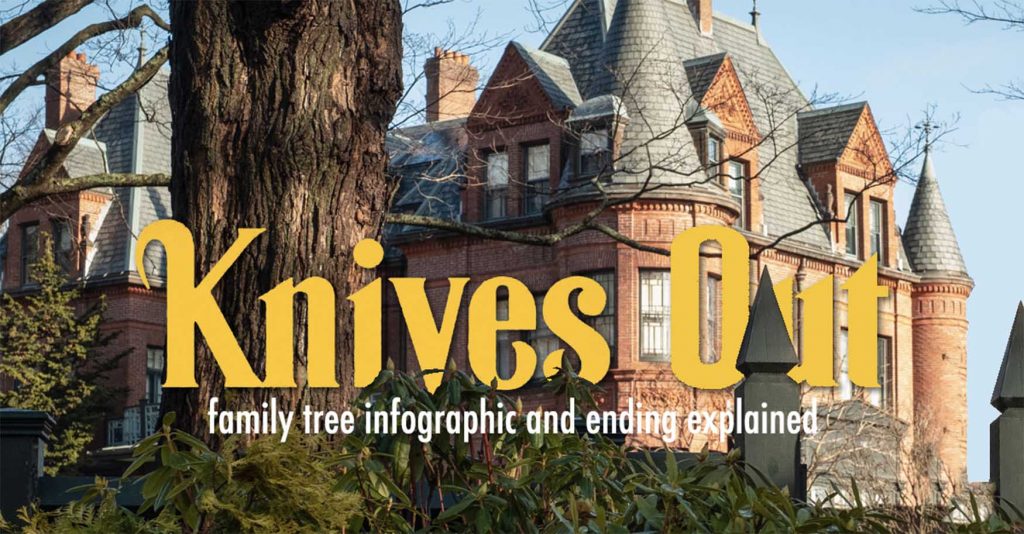 Knives Out
family tree infographic and ending explained