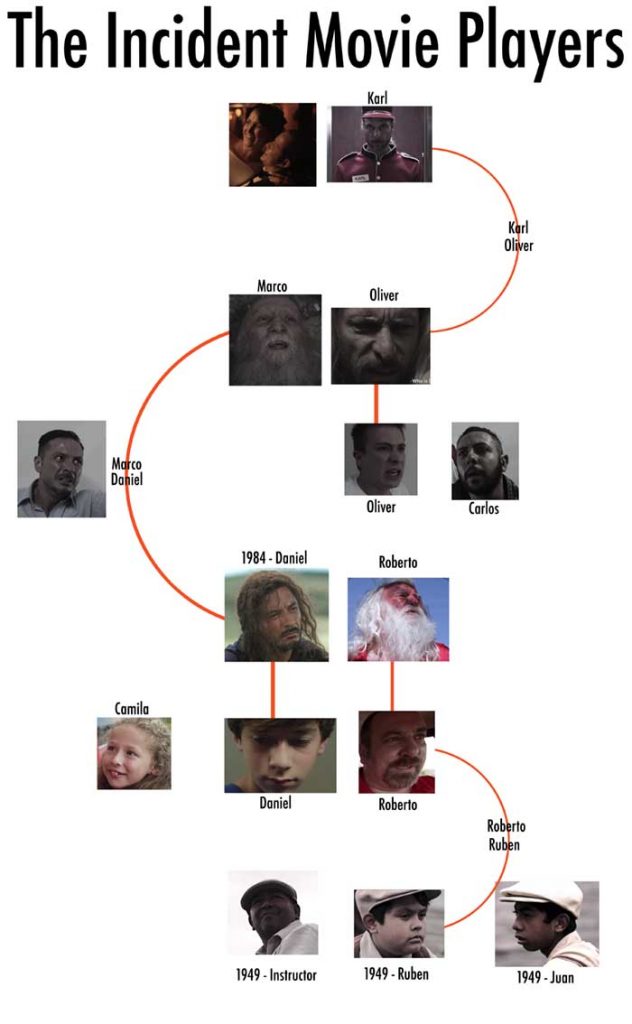 The Incident Movie Players

Karl

Karl
Oliver

Marco

Oliver

Marco
Daniel

Oliver

Carlos

1984 - Daniel

Roberto

Camila

Daniel

Roberto

Roberto
Ruben

1949 - Instructor

1949 - Ruben

1949 - Juan